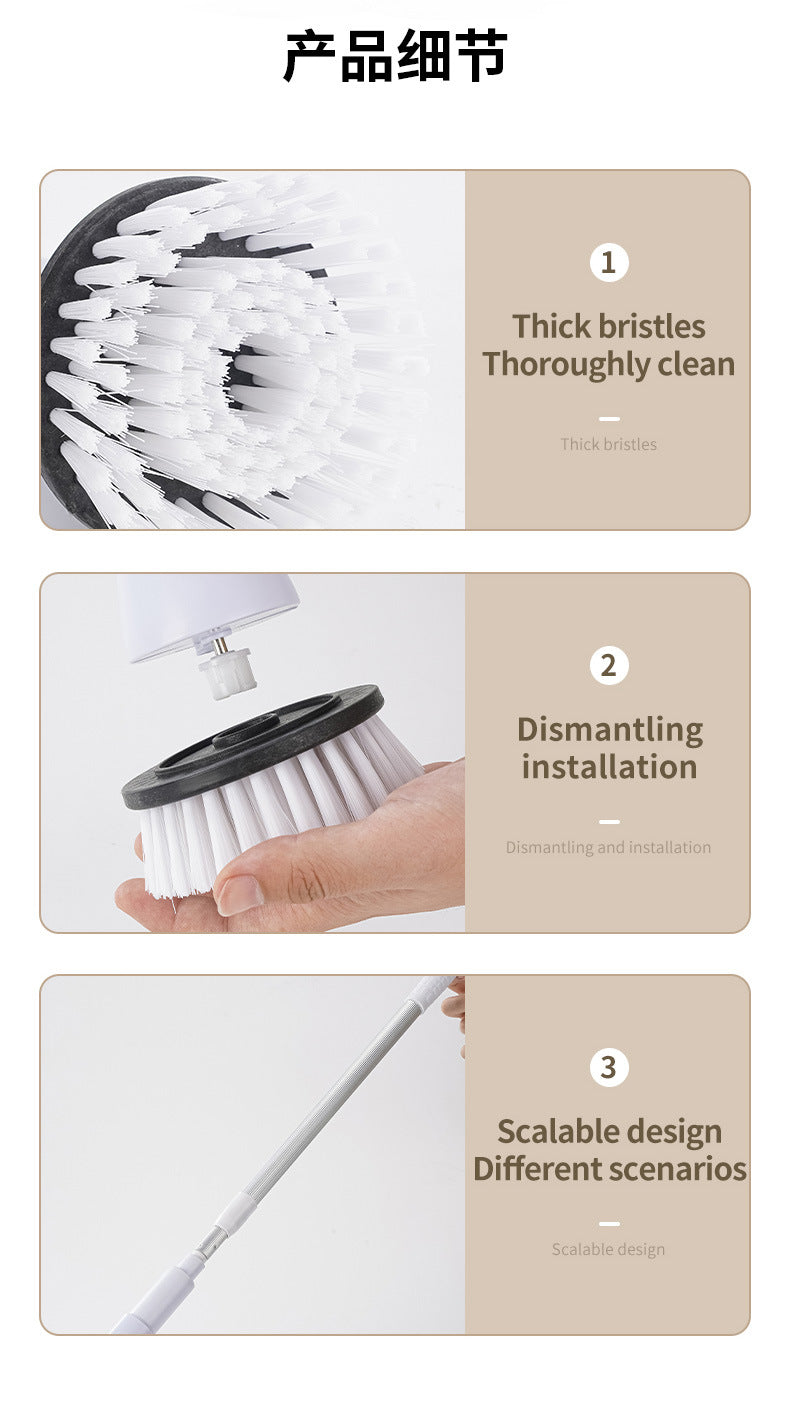 产品细节

1

Thick bristles
Thoroughly clean

Thick bristles

2

Dismantling installation

Dismantling and installation

3

Scalable design
Different scenarios

Scalable design